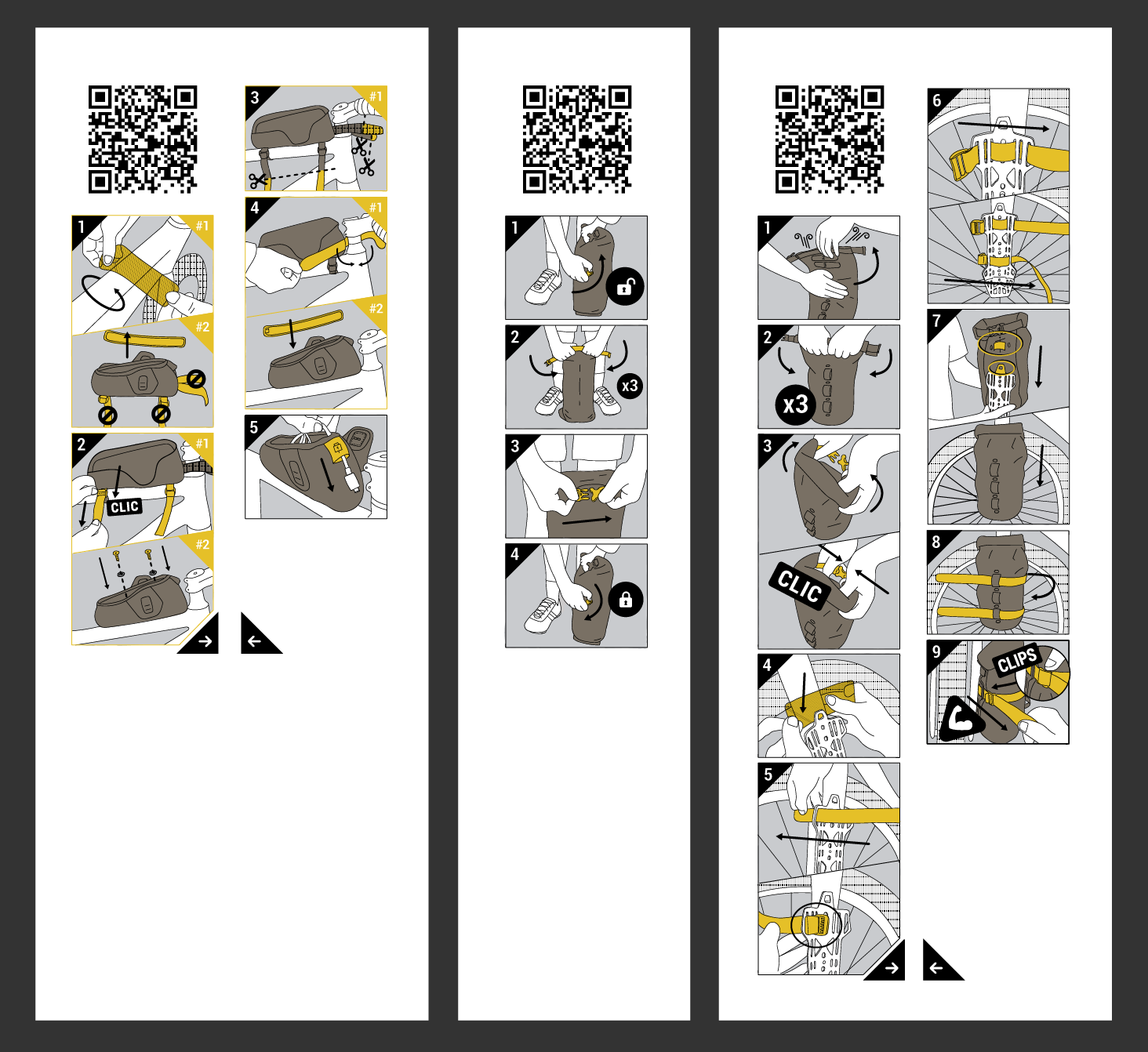 1 #1
#2
2 #1
CLIC
#2
3 #1
4 #1
#2
5

1
2
x3
3
4

1
2
x3
3
CLIC
4
5
6
7
8
9
CLIPS